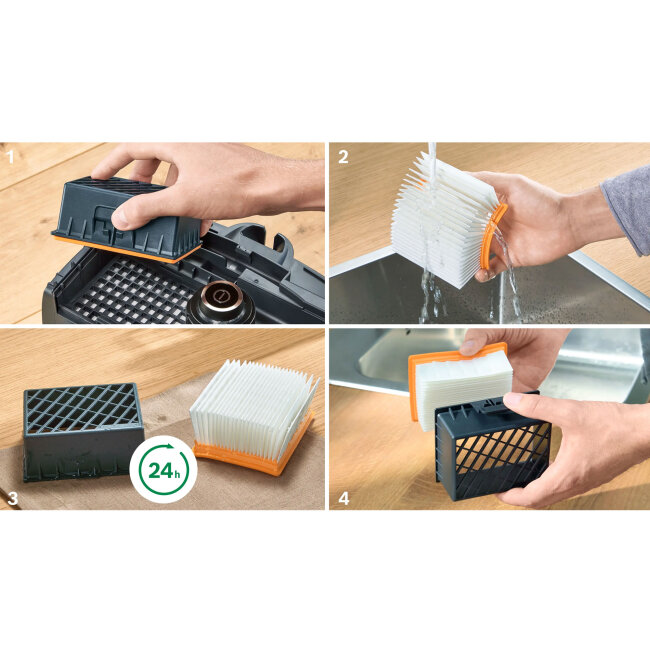 1

2

3

24h

4